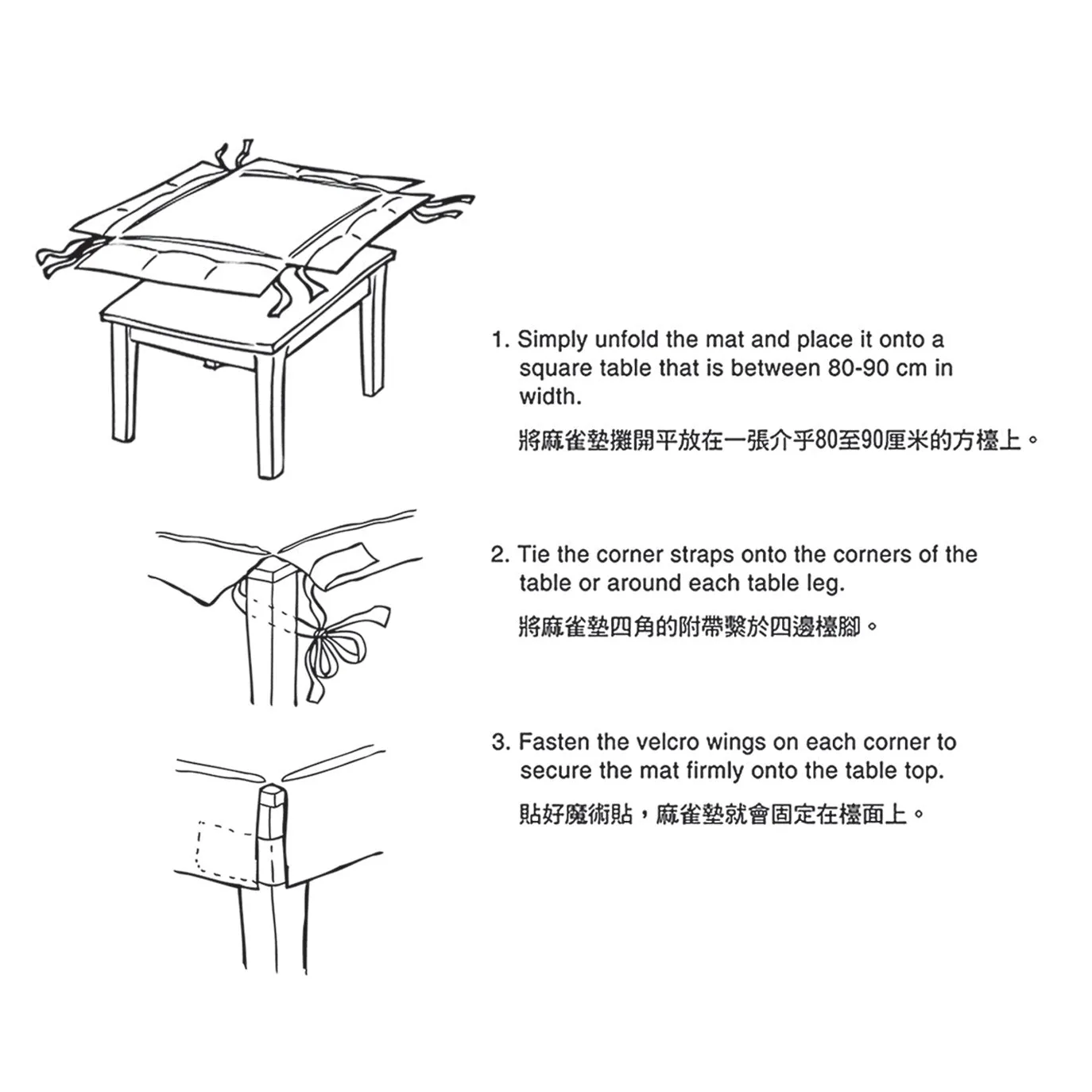 1. Simply unfold the mat and place it onto a square table that is between 80-90 cm in width.

將麻雀墊攤開平放在一張介乎80至90厘米的方檯上。

2. Tie the corner straps onto the corners of the table or around each table leg.

將麻雀墊四角的附帶繫於四邊檯腳。

3. Fasten the velcro wings on each corner to secure the mat firmly onto the table top.

貼好魔術貼，麻雀墊就會固定在檯面上。